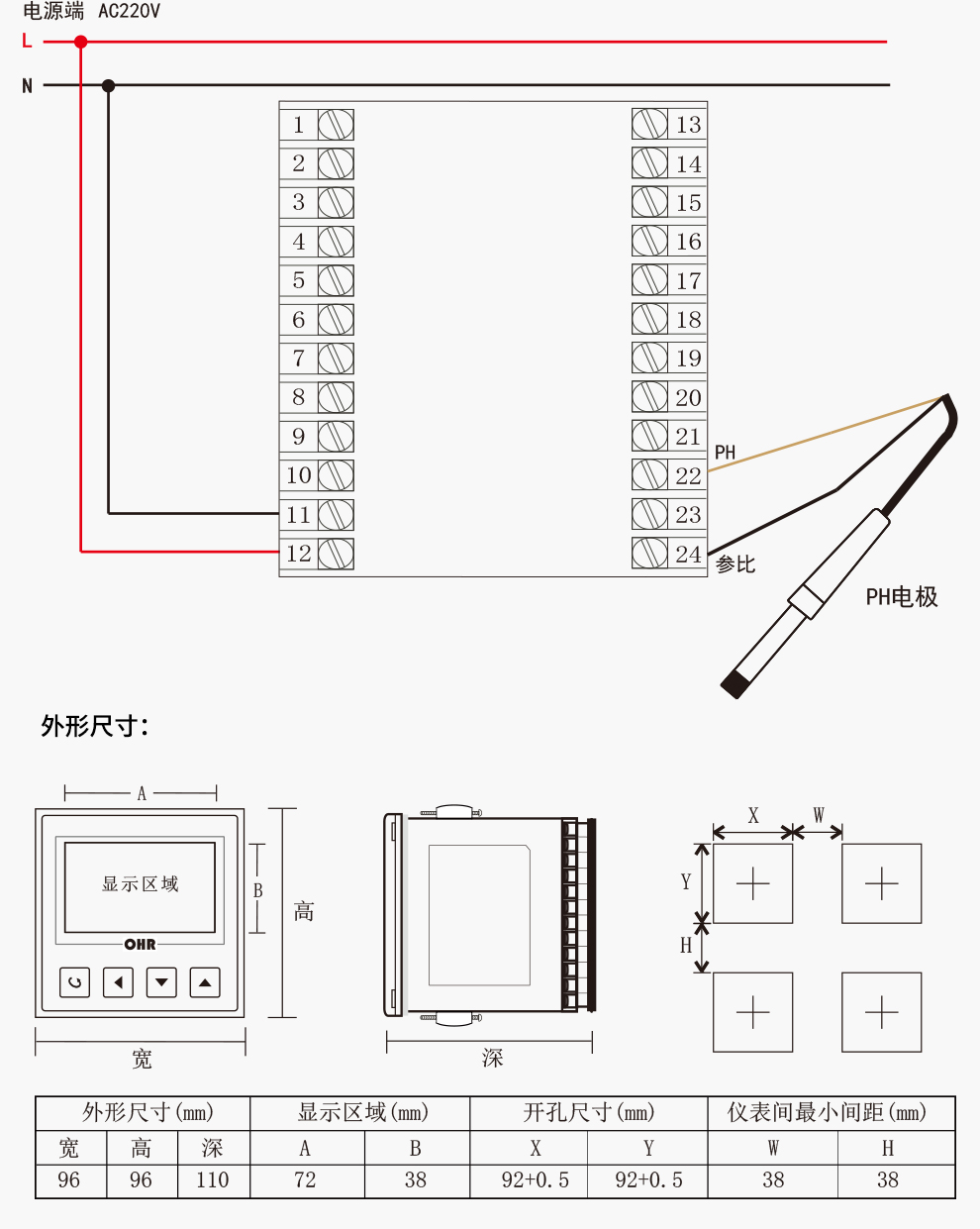 电源端 AC220V

L

N

1
2
3
4
5
6
7
8
9
10
11
12

13
14
15
16
17
18
19
20
21
22
23
24

PH

参比

PH电极

外形尺寸:

A

显示区域

OHR

B

高

宽

深

X
W
Y
H

| 外形尺寸(mm) | | | 显示区域(mm) | | 开孔尺寸(mm) | | 仪表间最小间距(mm) | |
|---|---|---|---|---|---|---|---|---|
| 宽 | 高 | 深 | A | B | X | Y | W | H |
| 96 | 96 | 110 | 72 | 38 | 92+0.5 | 92+0.5 | 38 | 38 |