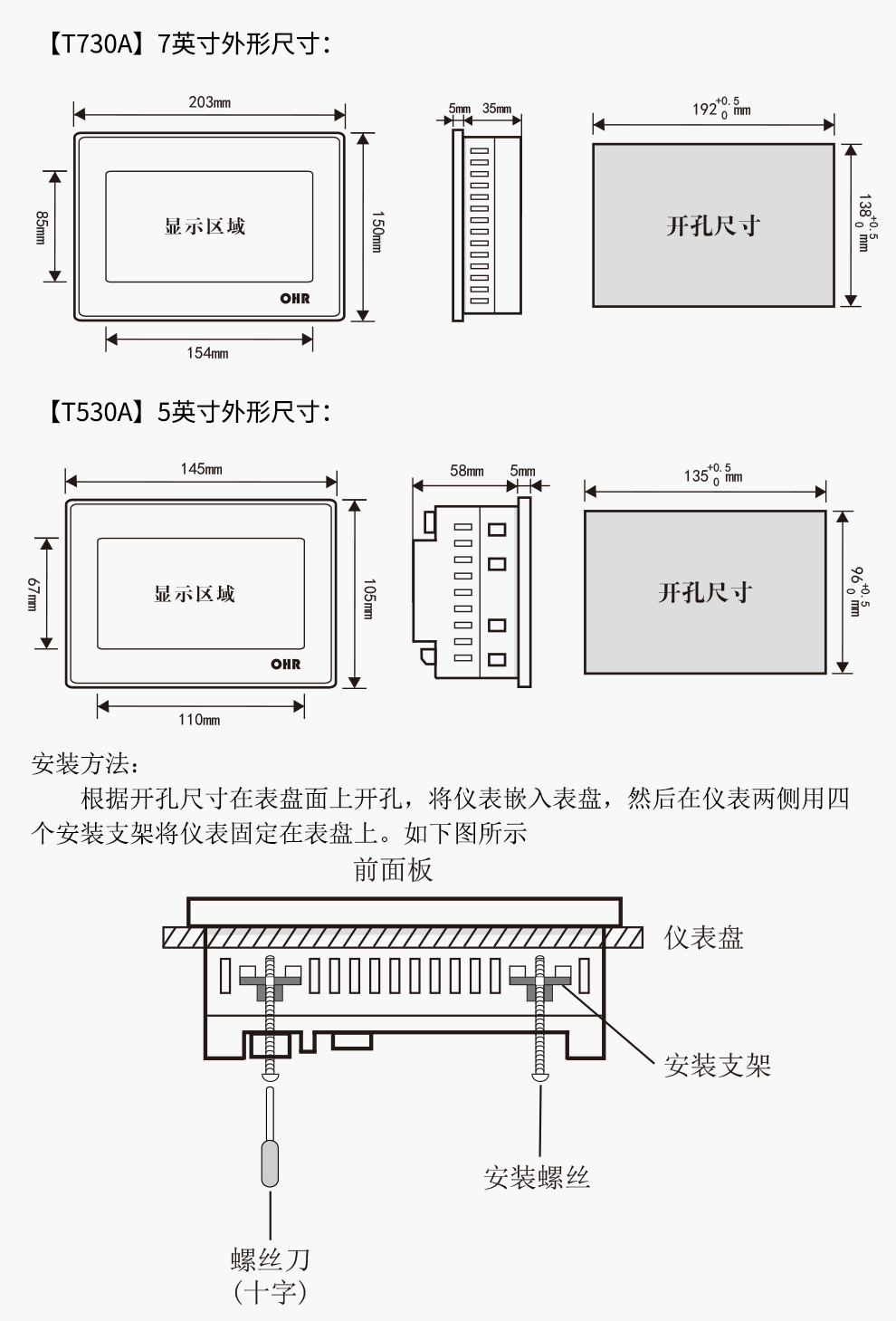 【T730A】7英寸外形尺寸：

203mm

85mm

显示区域

OHR

150mm

154mm

5mm 35mm

$192^{+0.5}_{0}$ mm

开孔尺寸

$138^{+0.5}_{0}$ mm

【T530A】5英寸外形尺寸：

145mm

67mm

显示区域

OHR

105mm

110mm

58mm 5mm

$135^{+0.5}_{0}$ mm

开孔尺寸

$96^{+0.5}_{0}$ mm

安装方法：

根据开孔尺寸在表盘面上开孔，将仪表嵌入表盘，然后在仪表两侧用四个安装支架将仪表固定在表盘上。如下图所示

前面板

仪表盘

安装支架

安装螺丝

螺丝刀
（十字）